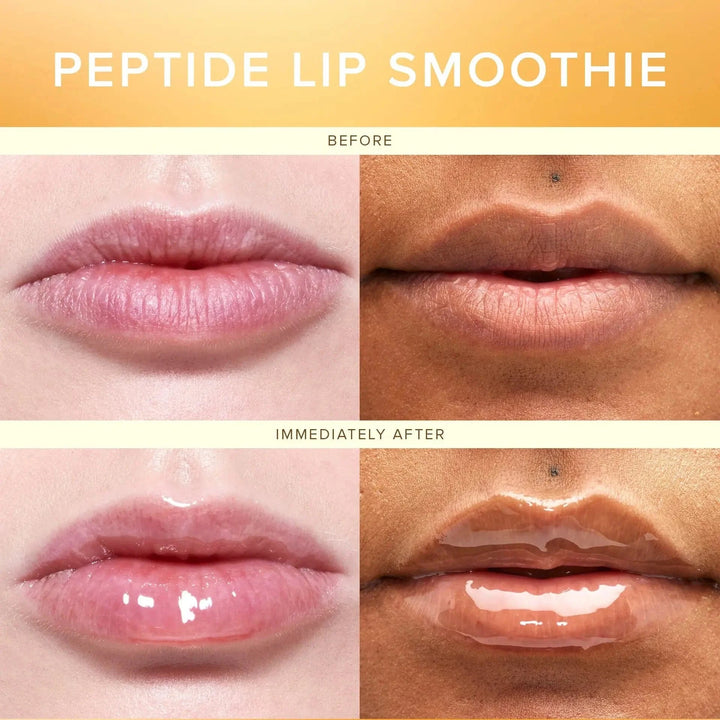 PEPTIDE LIP SMOOTHIE

BEFORE

IMMEDIATELY AFTER