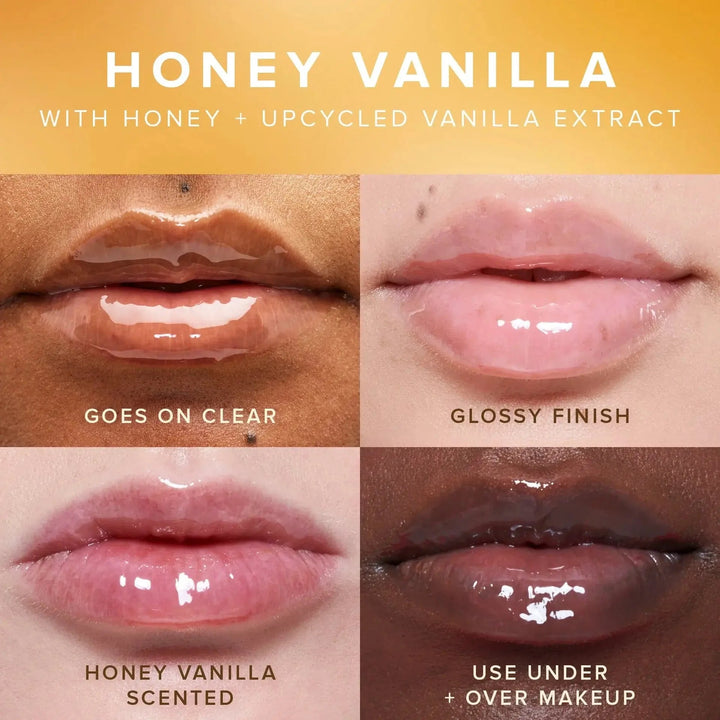 HONEY VANILLA
WITH HONEY + UPCYCLED VANILLA EXTRACT

GOES ON CLEAR

GLOSSY FINISH

HONEY VANILLA SCENTED

USE UNDER + OVER MAKEUP