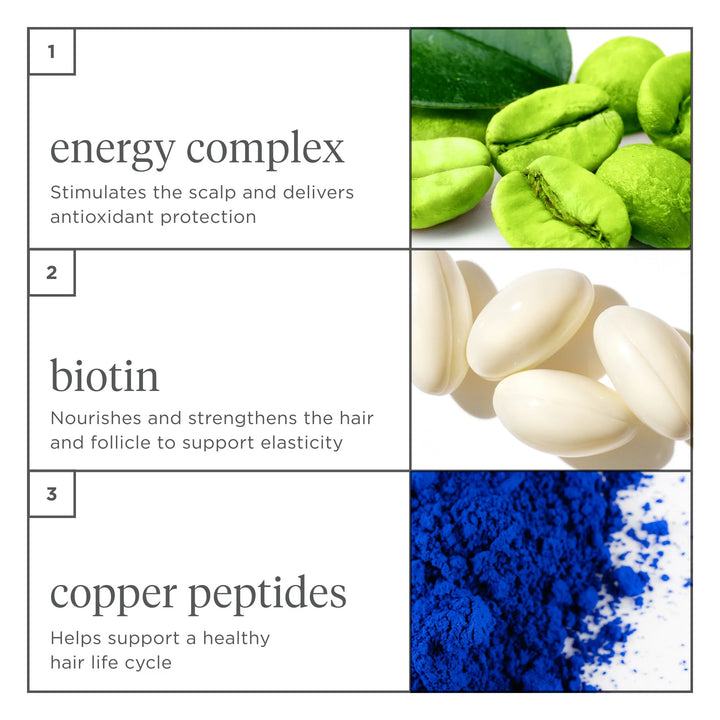 1

energy complex

Stimulates the scalp and delivers antioxidant protection

2

biotin

Nourishes and strengthens the hair and follicle to support elasticity

3

copper peptides

Helps support a healthy hair life cycle