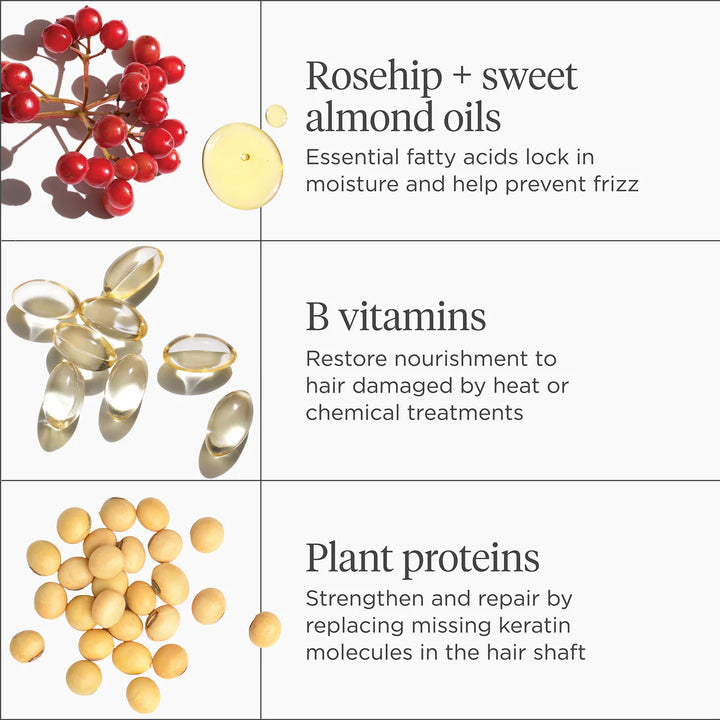 Rosehip + sweet almond oils

Essential fatty acids lock in moisture and help prevent frizz

B vitamins

Restore nourishment to hair damaged by heat or chemical treatments

Plant proteins

Strengthen and repair by replacing missing keratin molecules in the hair shaft