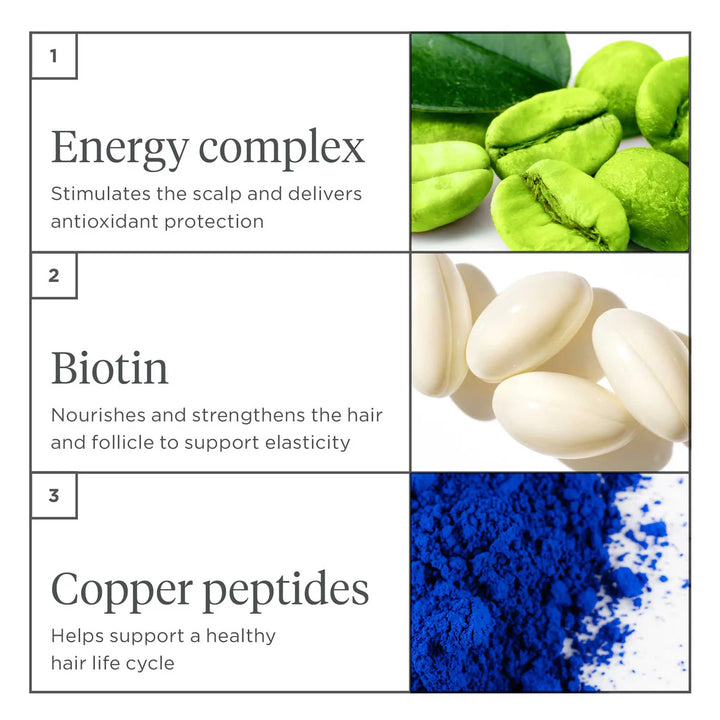 1

Energy complex

Stimulates the scalp and delivers antioxidant protection

2

Biotin

Nourishes and strengthens the hair and follicle to support elasticity

3

Copper peptides

Helps support a healthy hair life cycle