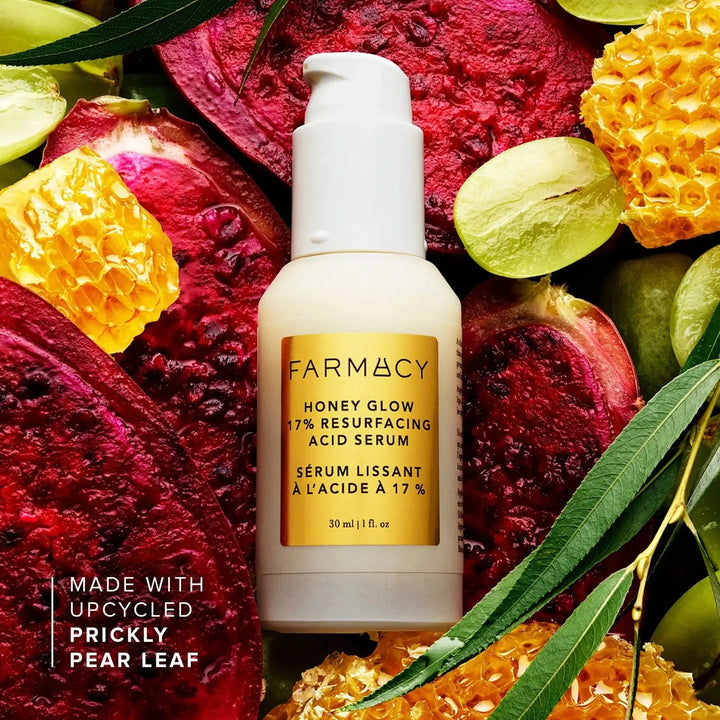 FARMACY

HONEY GLOW
17% RESURFACING
ACID SERUM

SÉRUM LISSANT
À L'ACIDE À 17 %

30 ml | 1 fl. oz

MADE WITH
UPCYCLED
PRICKLY
PEAR LEAF