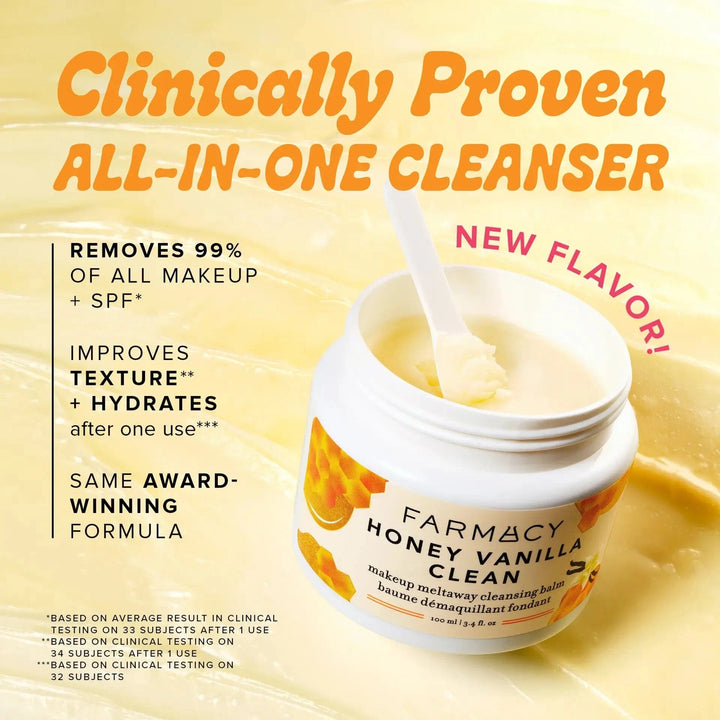 Clinically Proven
ALL-IN-ONE CLEANSER

NEW FLAVOR!

REMOVES 99% OF ALL MAKEUP + SPF*

IMPROVES TEXTURE** + HYDRATES after one use***

SAME AWARD-WINNING FORMULA

FARMACY
HONEY VANILLA CLEAN
makeup meltaway cleansing balm
baume démaquillant fondant
100 ml | 3.4 fl. oz

*BASED ON AVERAGE RESULT IN CLINICAL TESTING ON 33 SUBJECTS AFTER 1 USE
**BASED ON CLINICAL TESTING ON 34 SUBJECTS AFTER 1 USE
***BASED ON CLINICAL TESTING ON 32 SUBJECTS