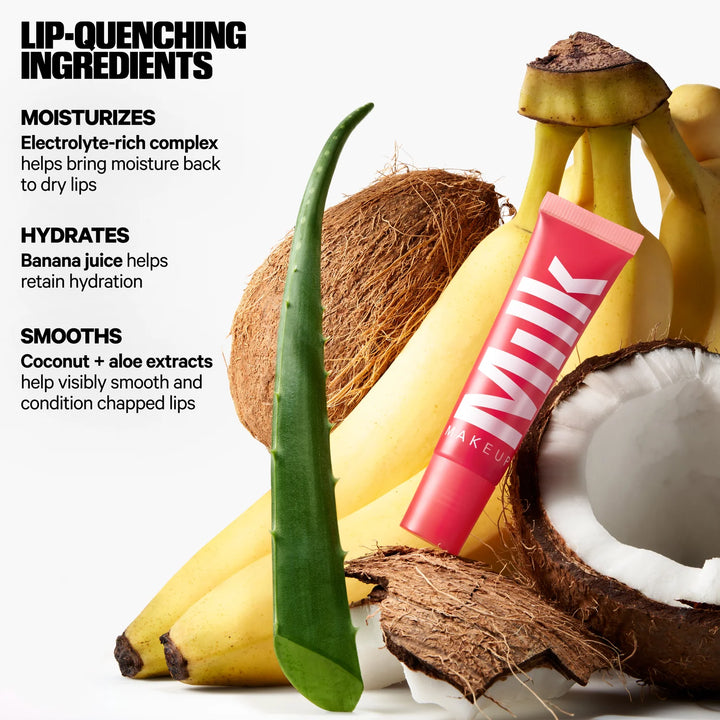 LIP-QUENCHING INGREDIENTS

MOISTURIZES
Electrolyte-rich complex helps bring moisture back to dry lips

HYDRATES
Banana juice helps retain hydration

SMOOTHS
Coconut + aloe extracts help visibly smooth and condition chapped lips

MILK
MAKEUP