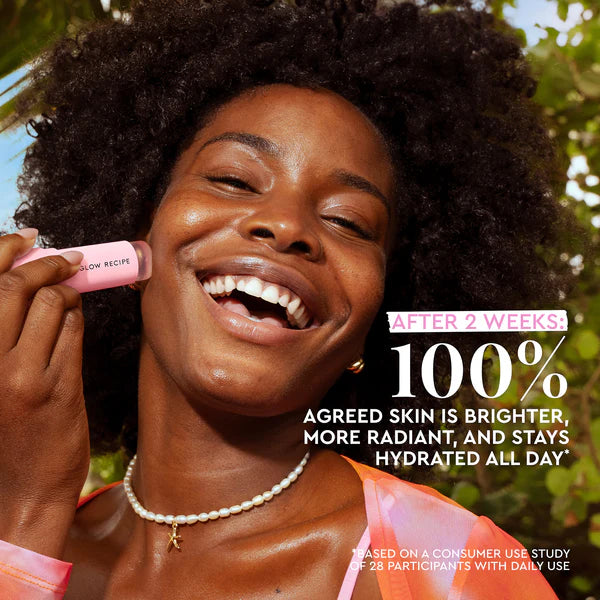 GLOW RECIPE

AFTER 2 WEEKS:

100%

AGREED SKIN IS BRIGHTER, MORE RADIANT, AND STAYS HYDRATED ALL DAY*

*BASED ON A CONSUMER USE STUDY OF 28 PARTICIPANTS WITH DAILY USE