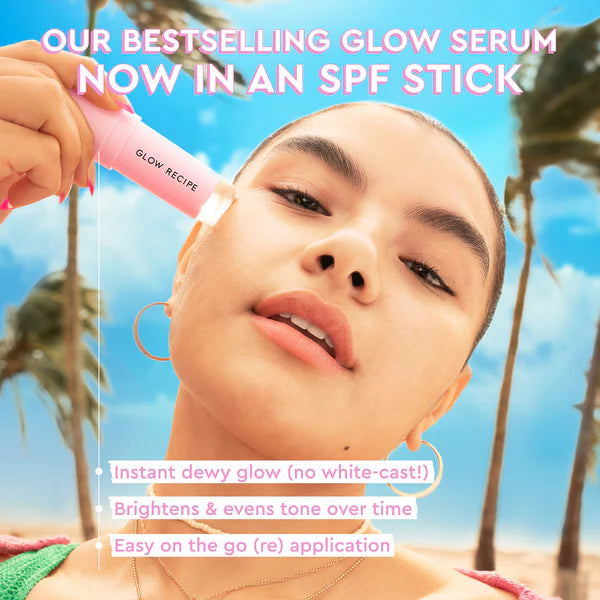 OUR BESTSELLING GLOW SERUM
NOW IN AN SPF STICK

GLOW RECIPE

Instant dewy glow (no white-cast!)

Brightens & evens tone over time

Easy on the go (re) application