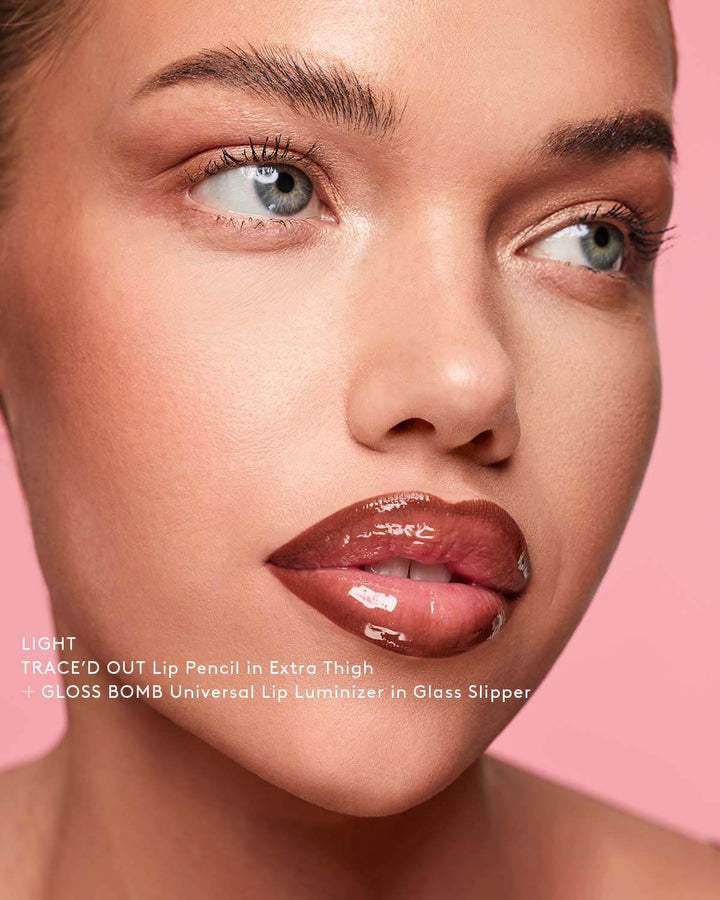 LIGHT
TRACE'D OUT Lip Pencil in Extra Thigh
+ GLOSS BOMB Universal Lip Luminizer in Glass Slipper