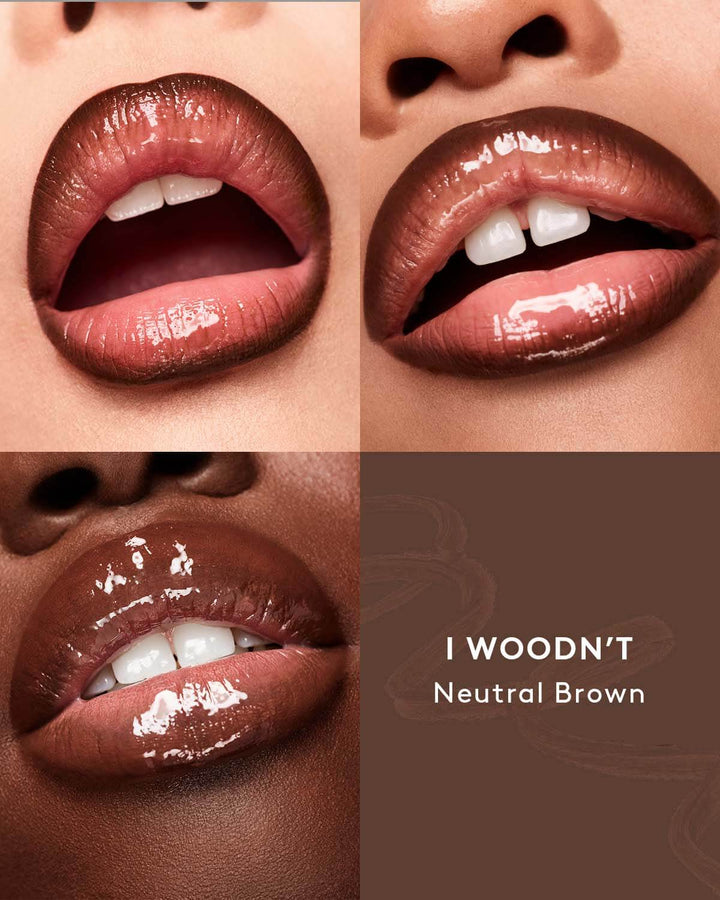 I WOODN'T
Neutral Brown