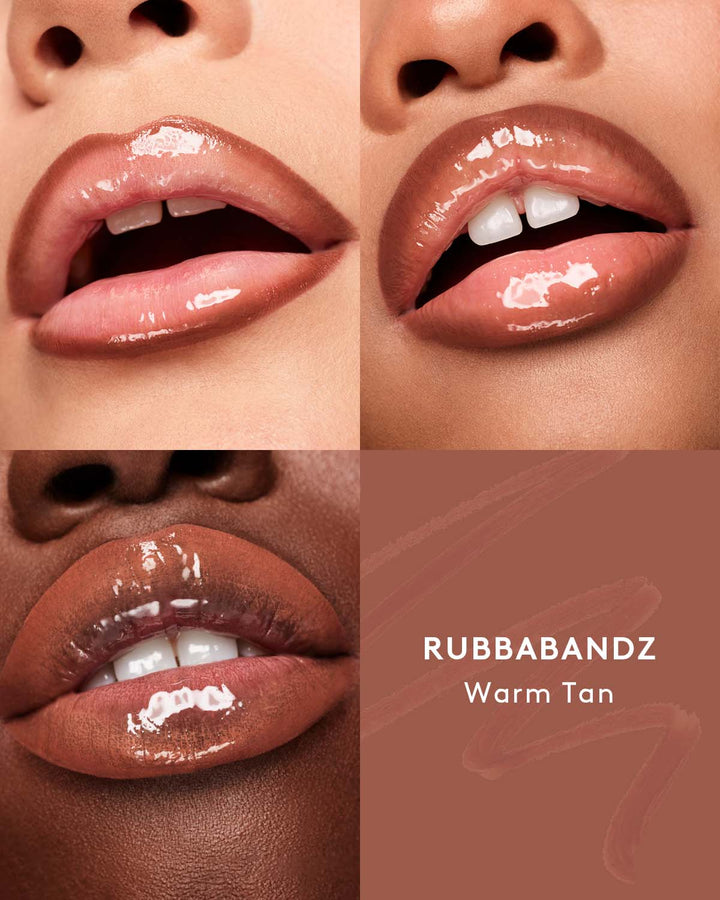 RUBBABANDZ
Warm Tan