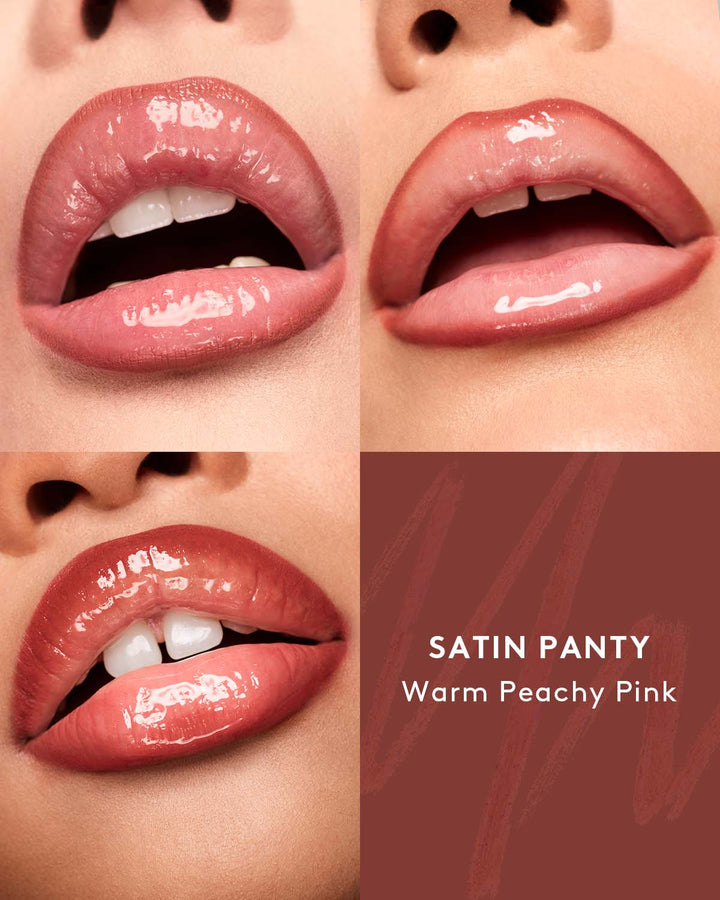 SATIN PANTY
Warm Peachy Pink