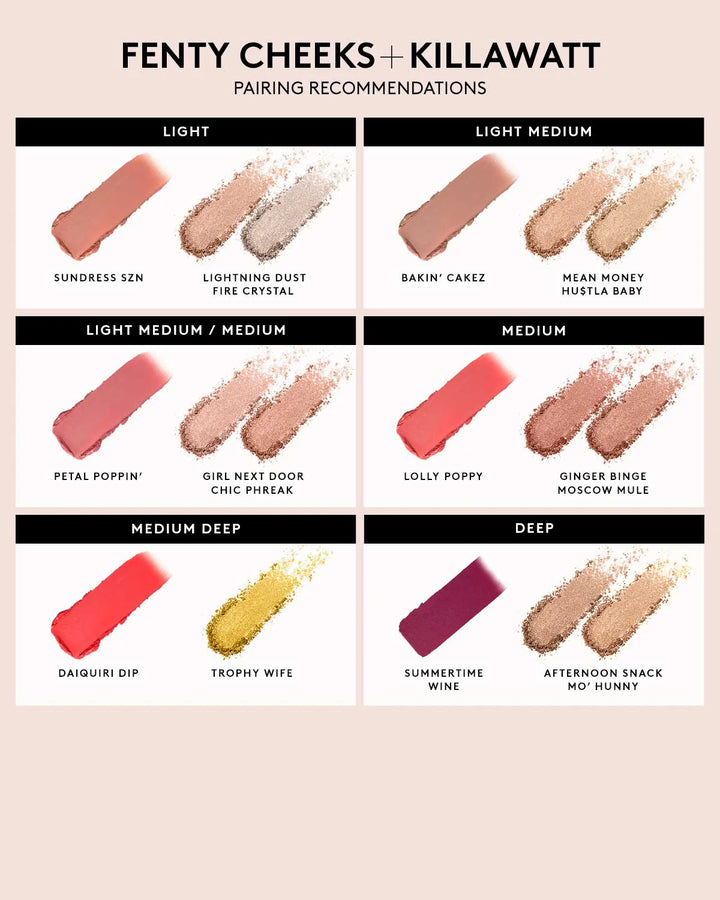 FENTY CHEEKS + KILLAWATT
PAIRING RECOMMENDATIONS

LIGHT

SUNDRESS SZN

LIGHTNING DUST
FIRE CRYSTAL

LIGHT MEDIUM

BAKIN' CAKEZ

MEAN MONEY
HU$TLA BABY

LIGHT MEDIUM / MEDIUM

PETAL POPPIN'

GIRL NEXT DOOR
CHIC PHREAK

MEDIUM

LOLLY POPPY

GINGER BINGE
MOSCOW MULE

MEDIUM DEEP

DAIQUIRI DIP

TROPHY WIFE

DEEP

SUMMERTIME
WINE

AFTERNOON SNACK
MO' HUNNY