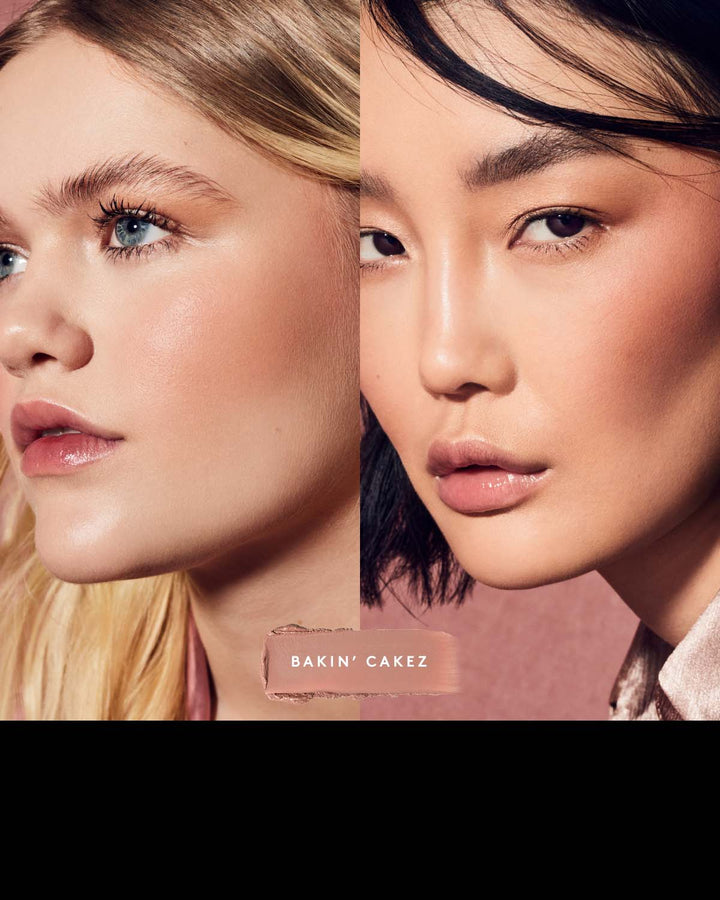 BAKIN' CAKEZ