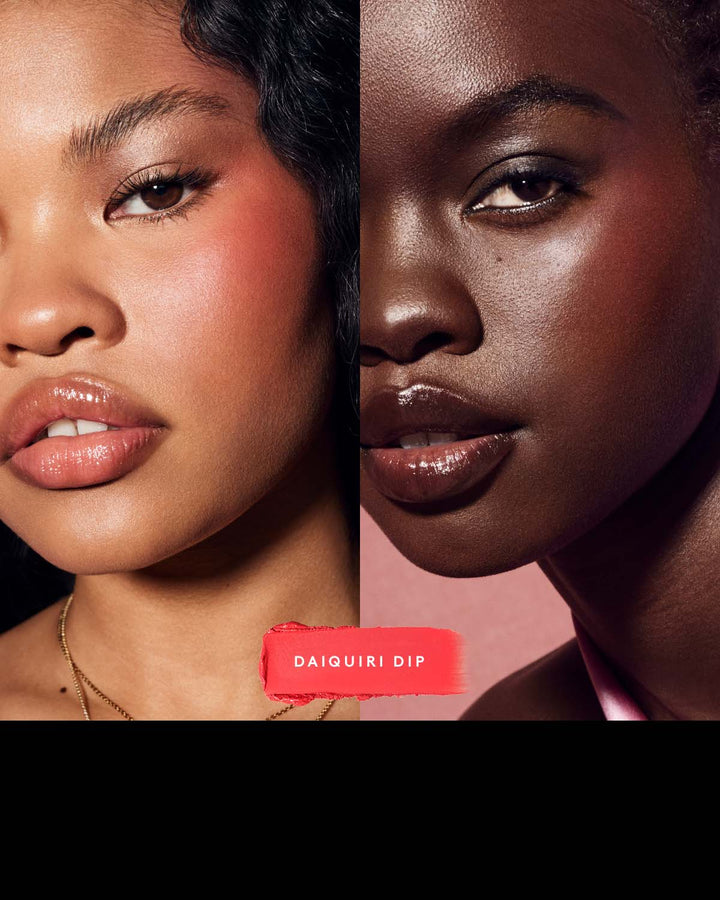 DAIQUIRI DIP