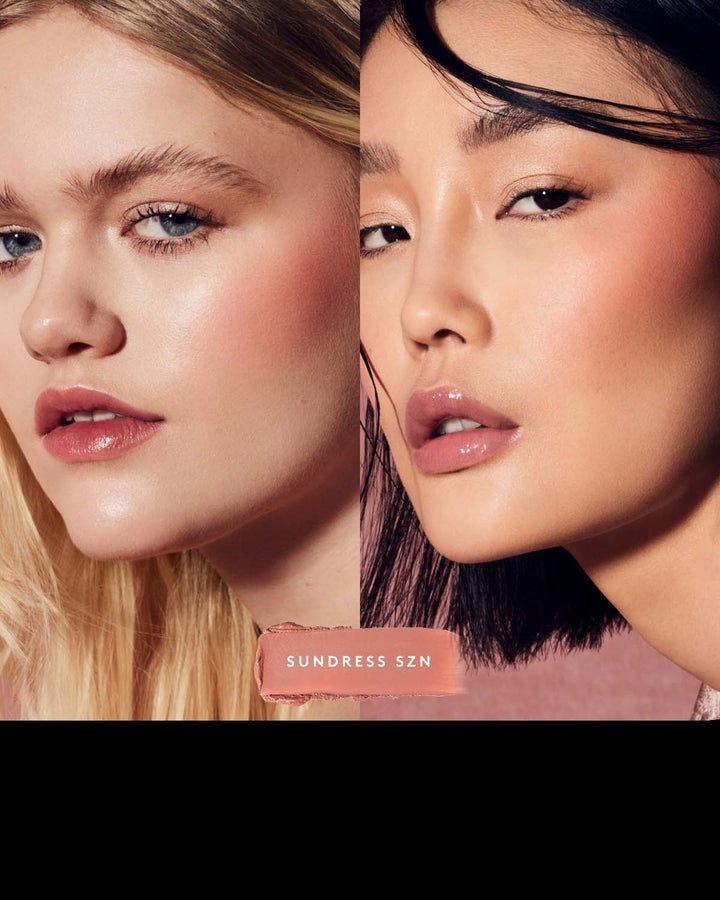 SUNDRESS SZN