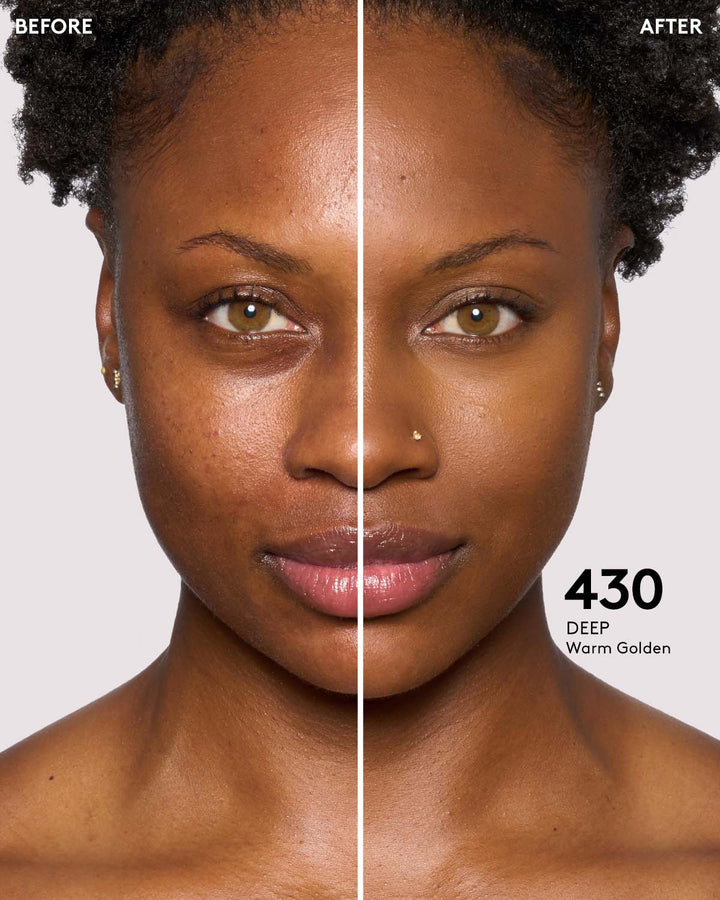 BEFORE

AFTER

430
DEEP
Warm Golden