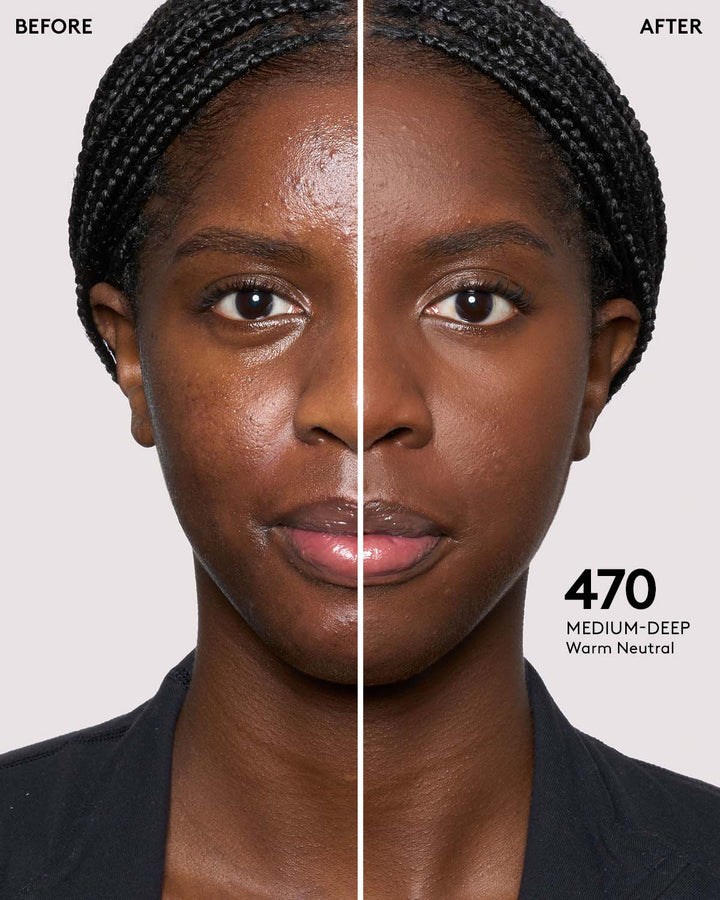 BEFORE

AFTER

470
MEDIUM-DEEP
Warm Neutral