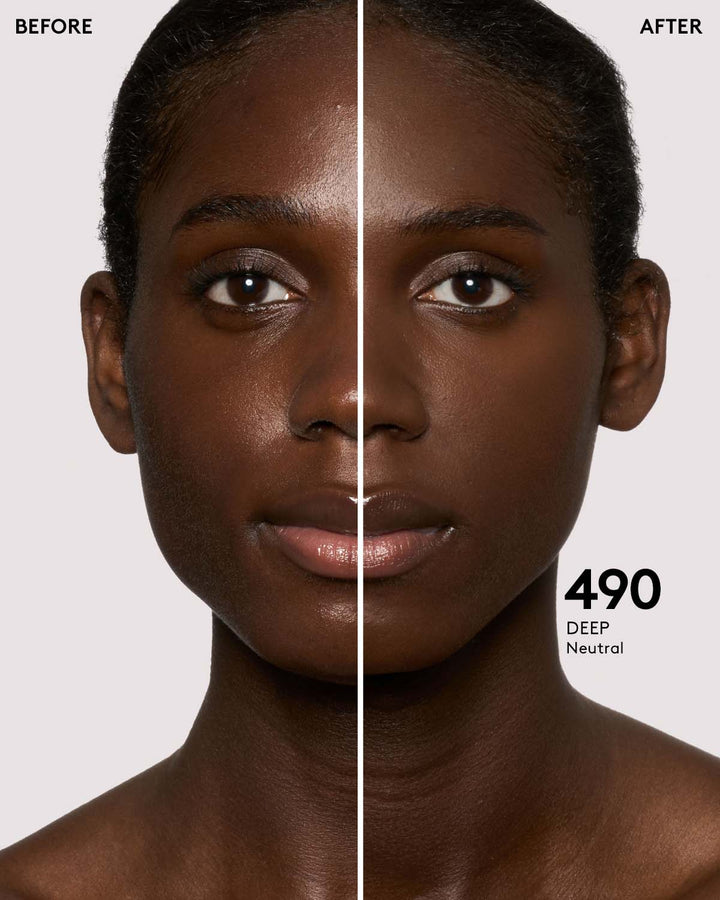 BEFORE

AFTER

490
DEEP
Neutral