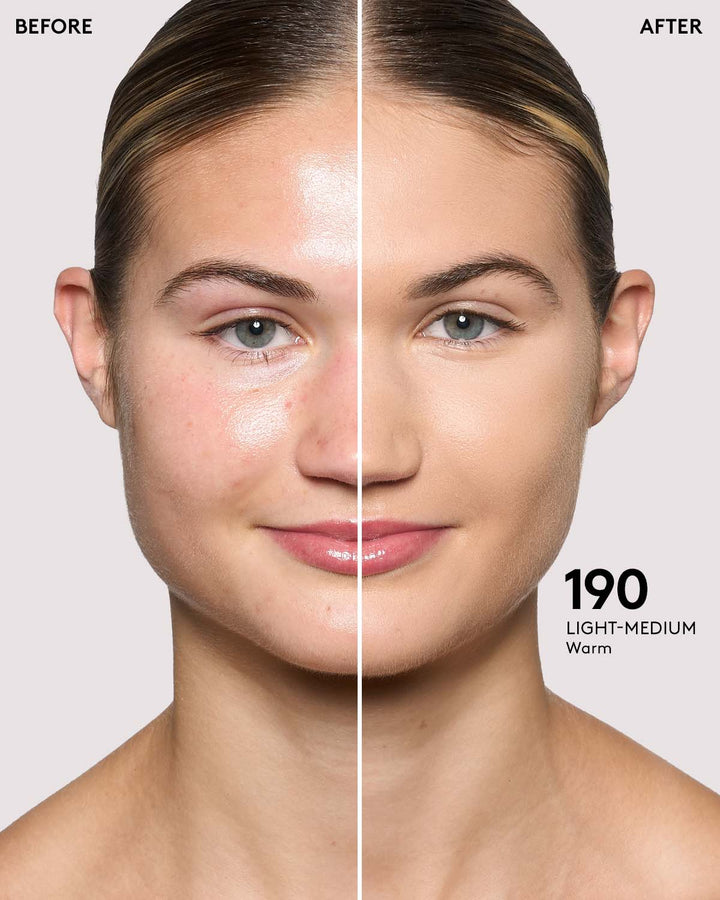 BEFORE

AFTER

190
LIGHT-MEDIUM
Warm