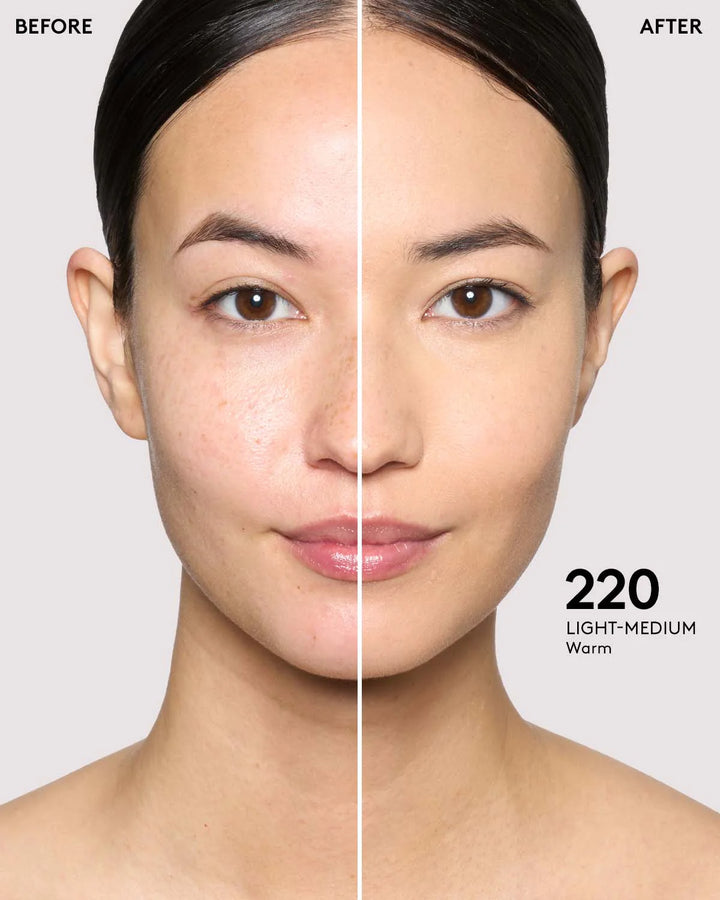 BEFORE

AFTER

220
LIGHT-MEDIUM
Warm