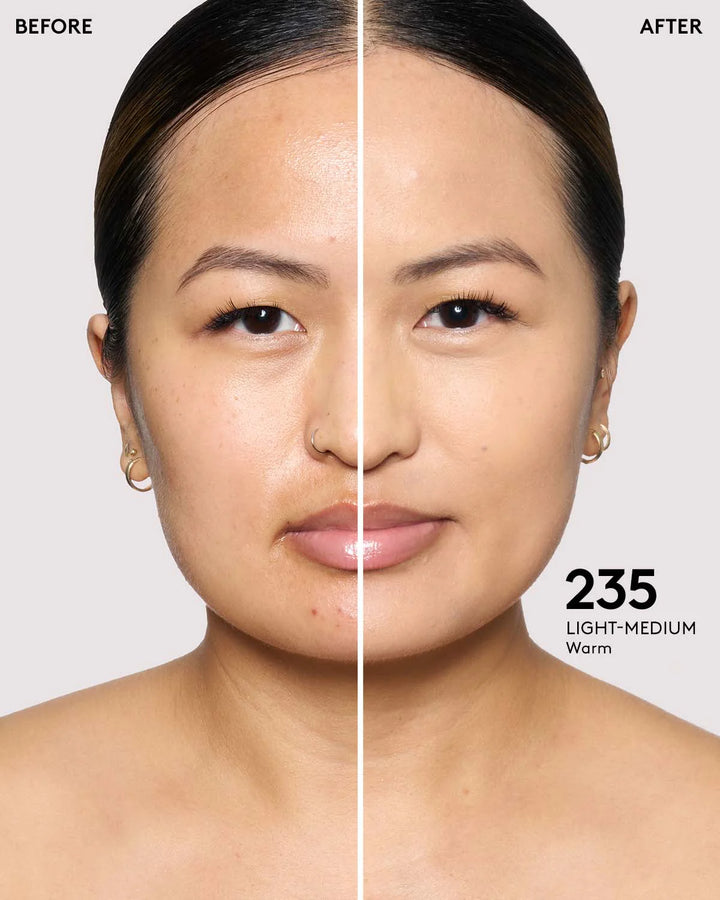 BEFORE

AFTER

235
LIGHT-MEDIUM
Warm