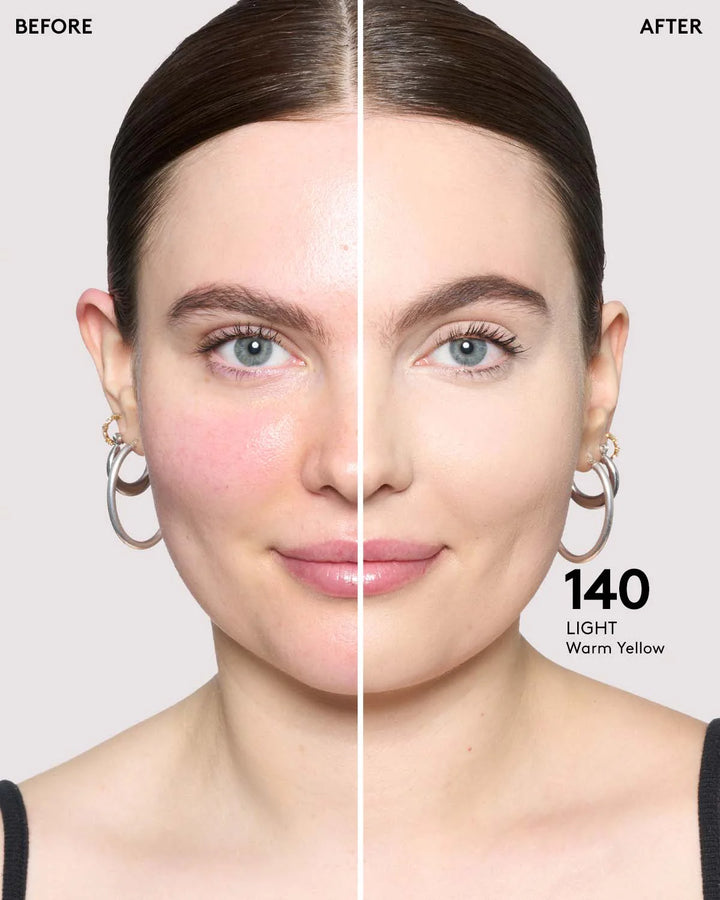 BEFORE

AFTER

140
LIGHT
Warm Yellow