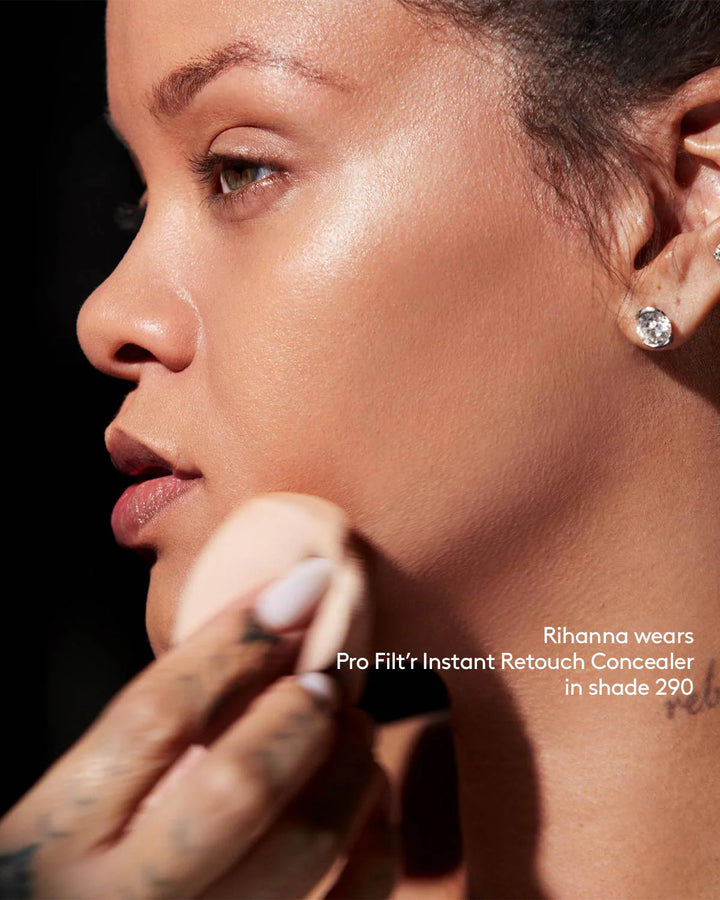 Rihanna wears
Pro Filt'r Instant Retouch Concealer
in shade 290