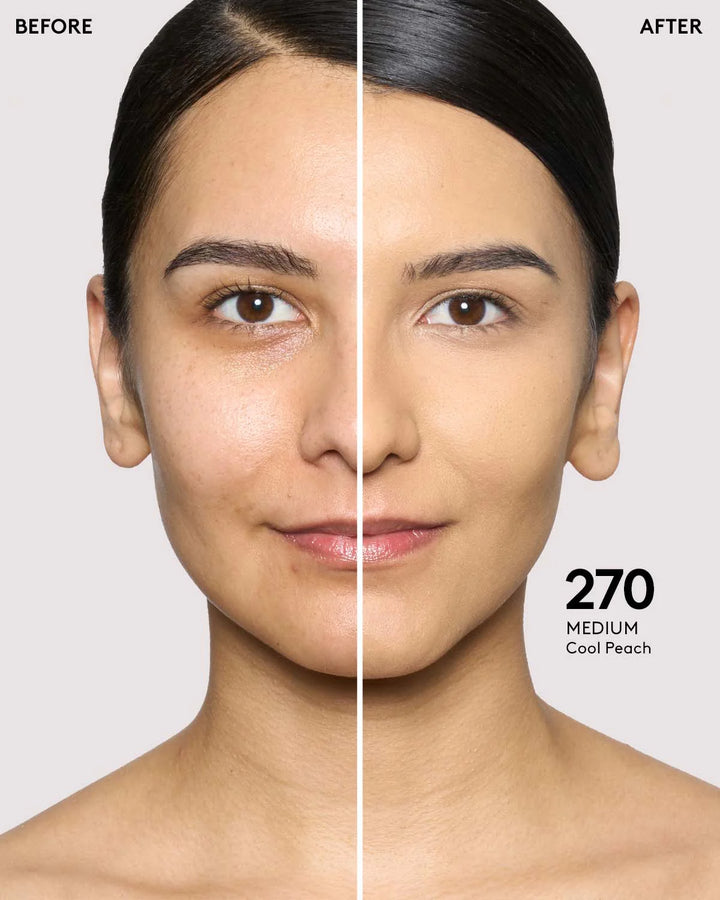 BEFORE

AFTER

270
MEDIUM
Cool Peach