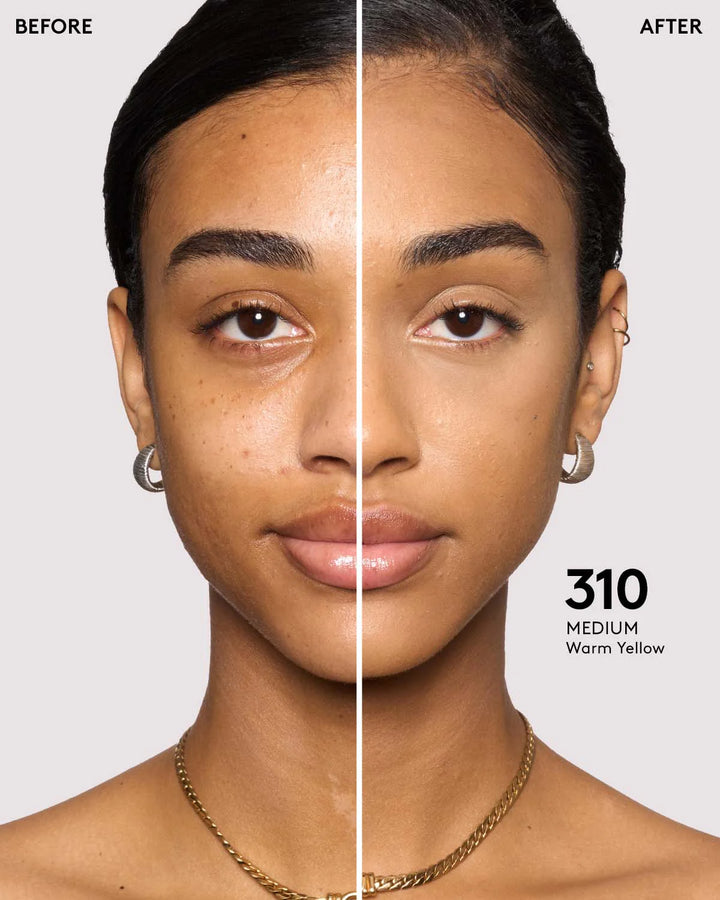 BEFORE

AFTER

310
MEDIUM
Warm Yellow