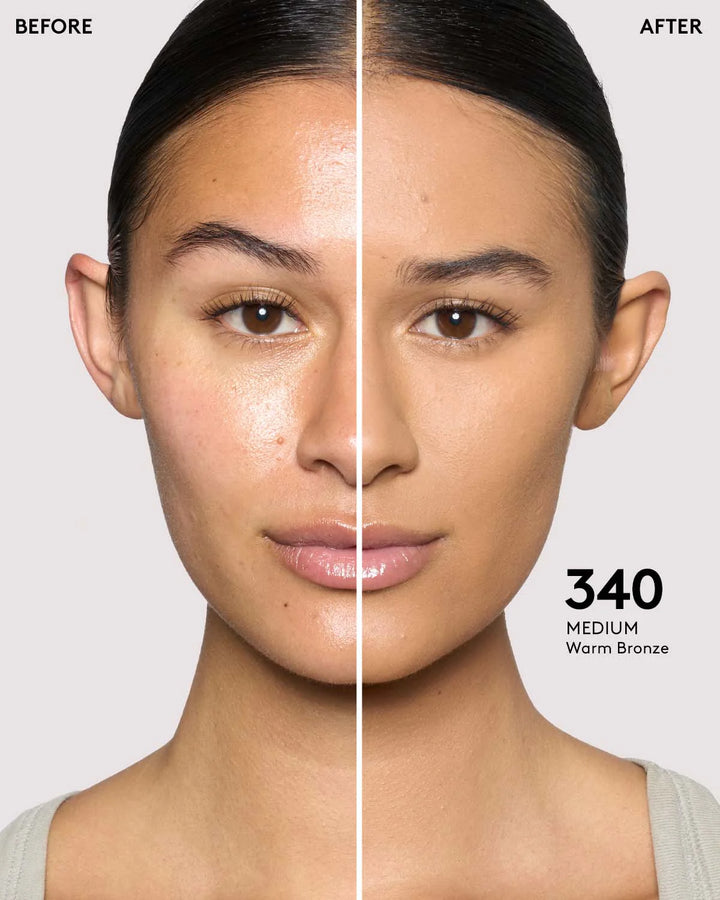 BEFORE

AFTER

340
MEDIUM
Warm Bronze