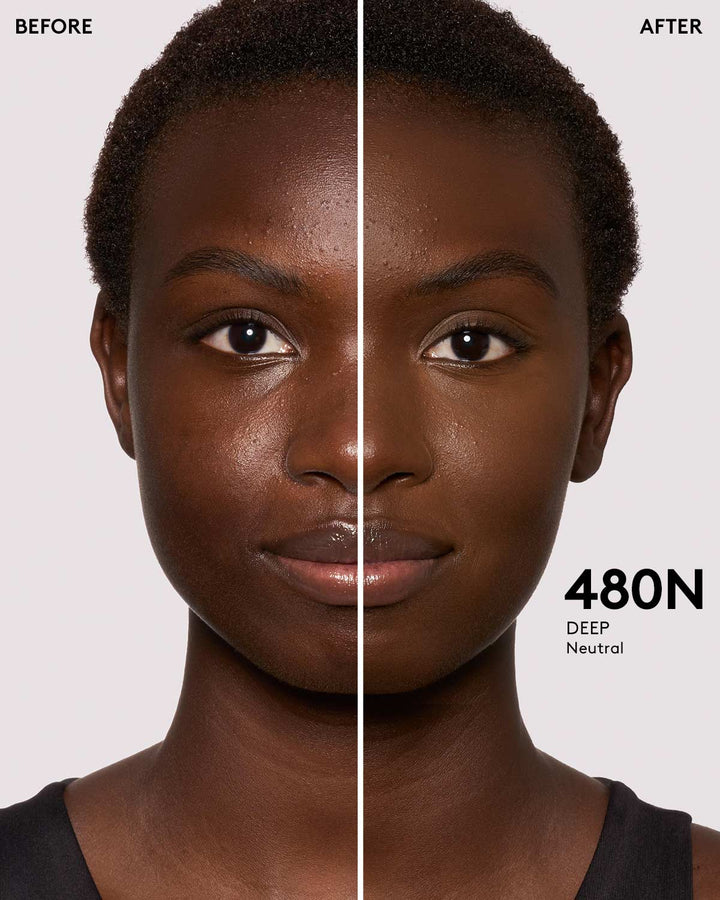 BEFORE

AFTER

480N
DEEP
Neutral