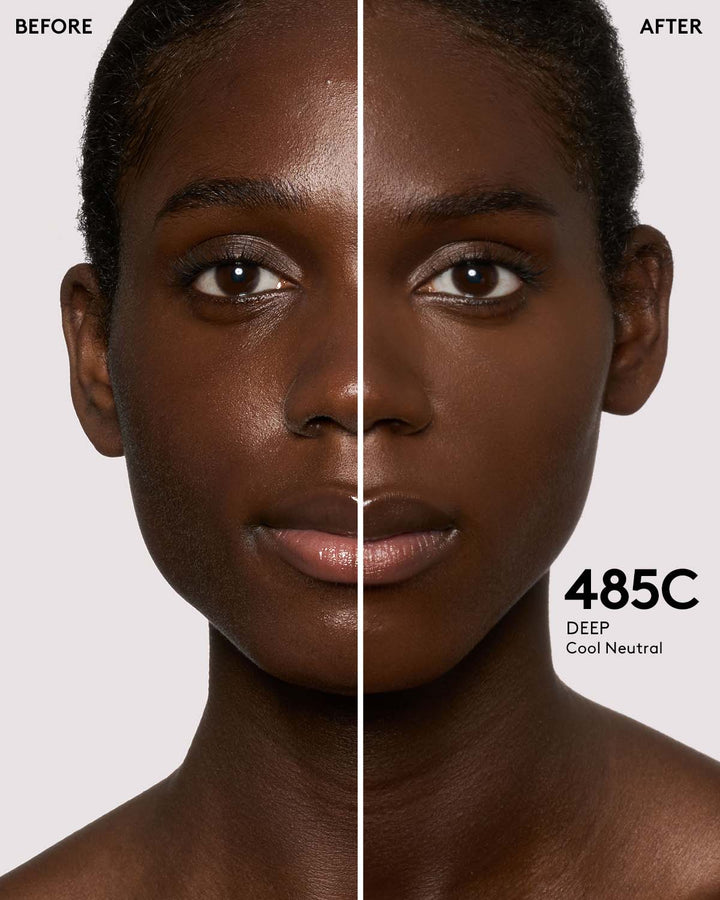 BEFORE

AFTER

485C
DEEP
Cool Neutral