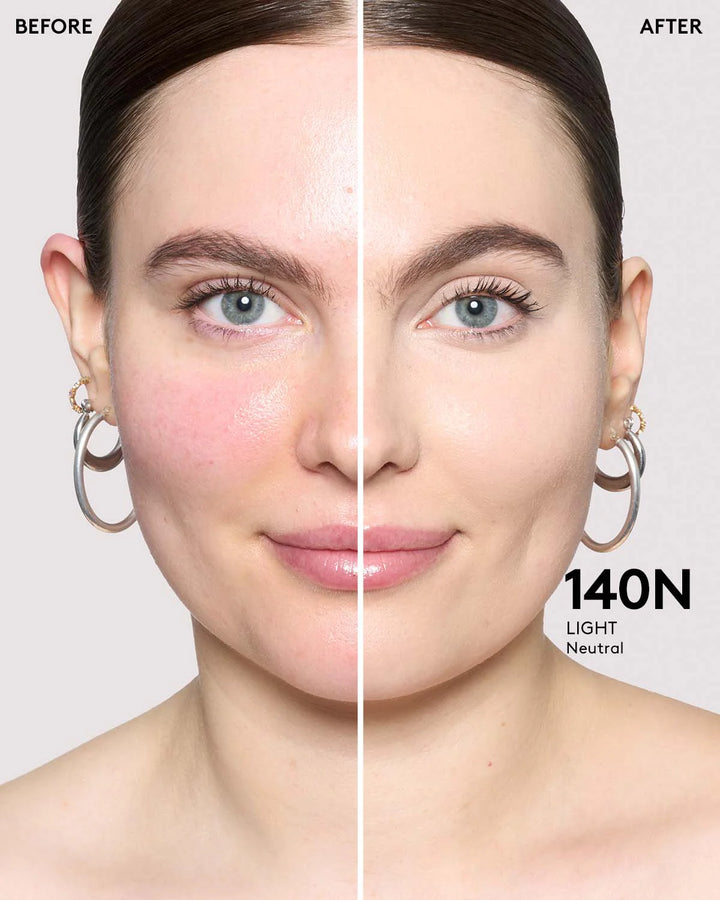 BEFORE

AFTER

140N
LIGHT
Neutral