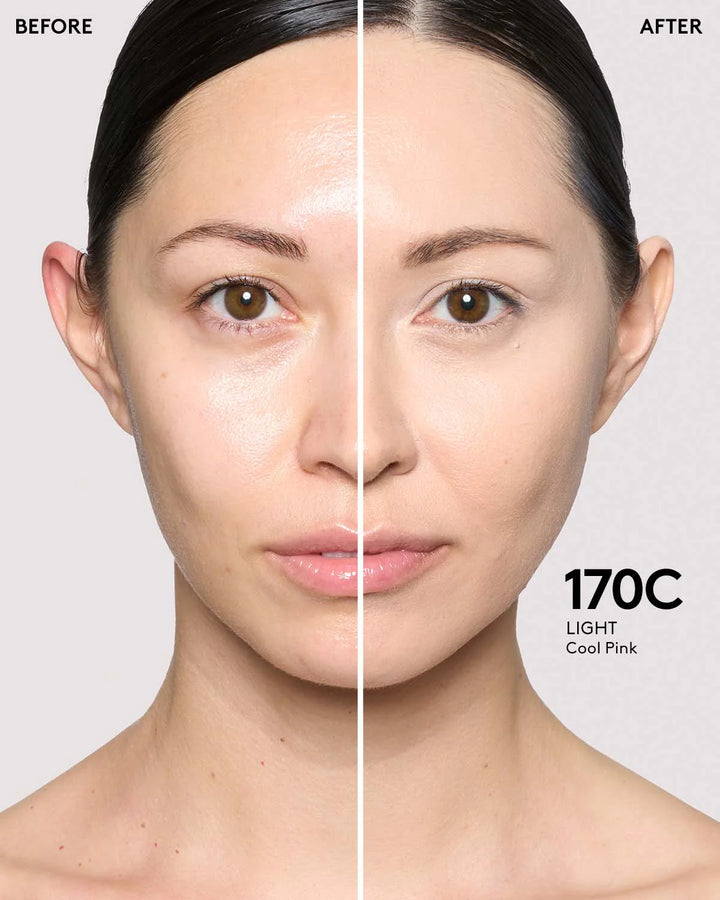 BEFORE

AFTER

170C
LIGHT
Cool Pink