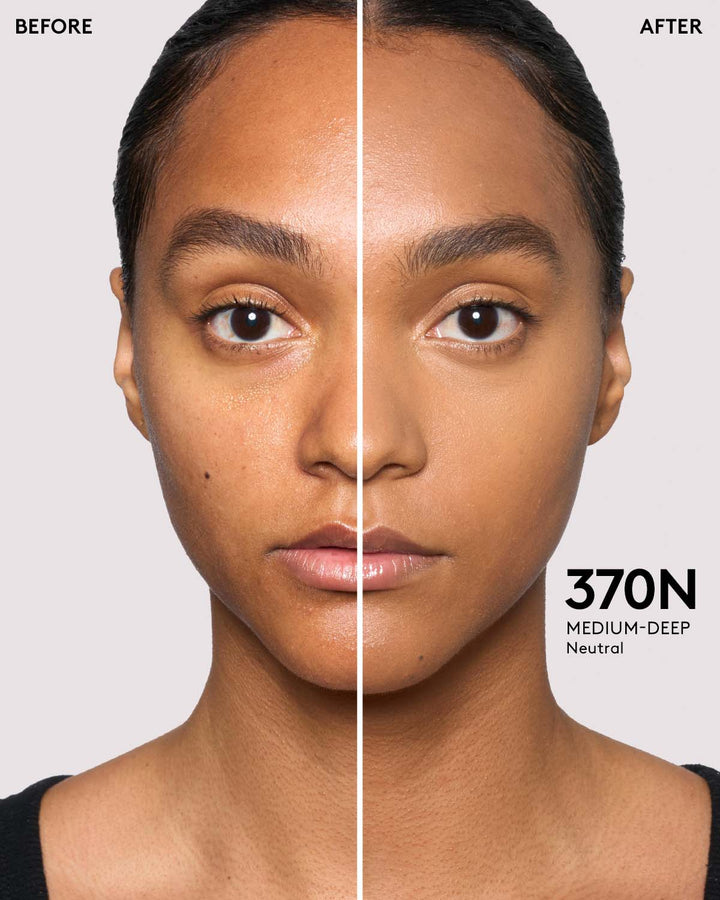 BEFORE

AFTER

370N
MEDIUM-DEEP
Neutral