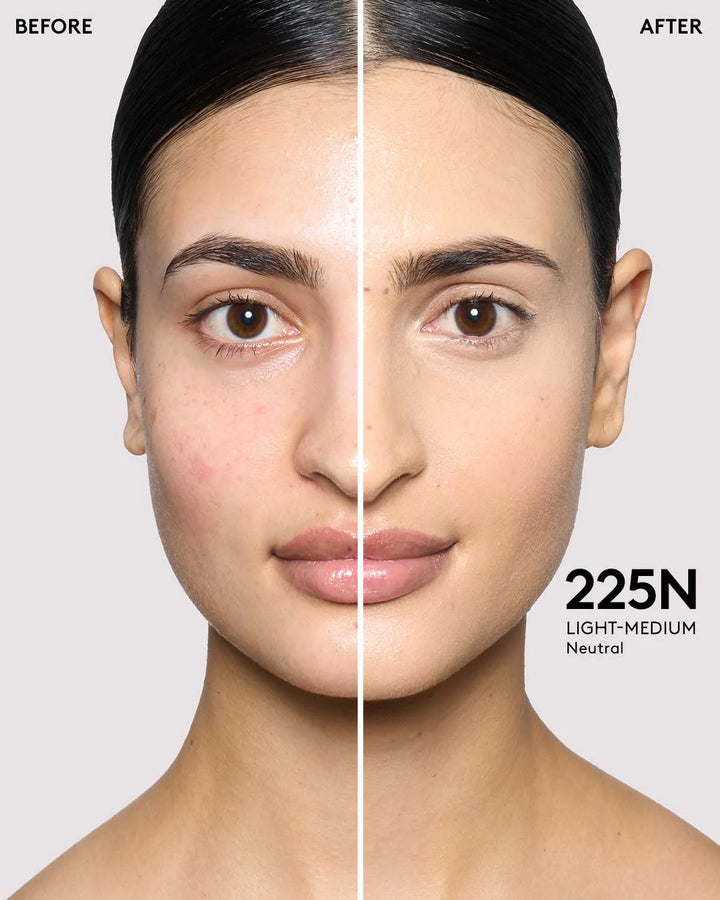 BEFORE

AFTER

225N
LIGHT-MEDIUM
Neutral