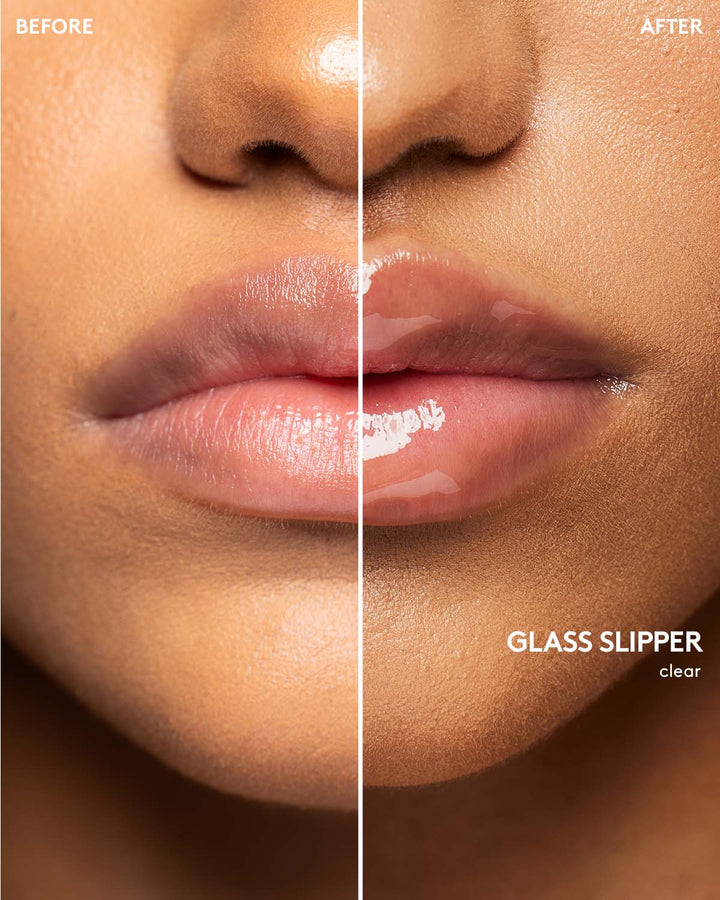 BEFORE

AFTER

GLASS SLIPPER
clear