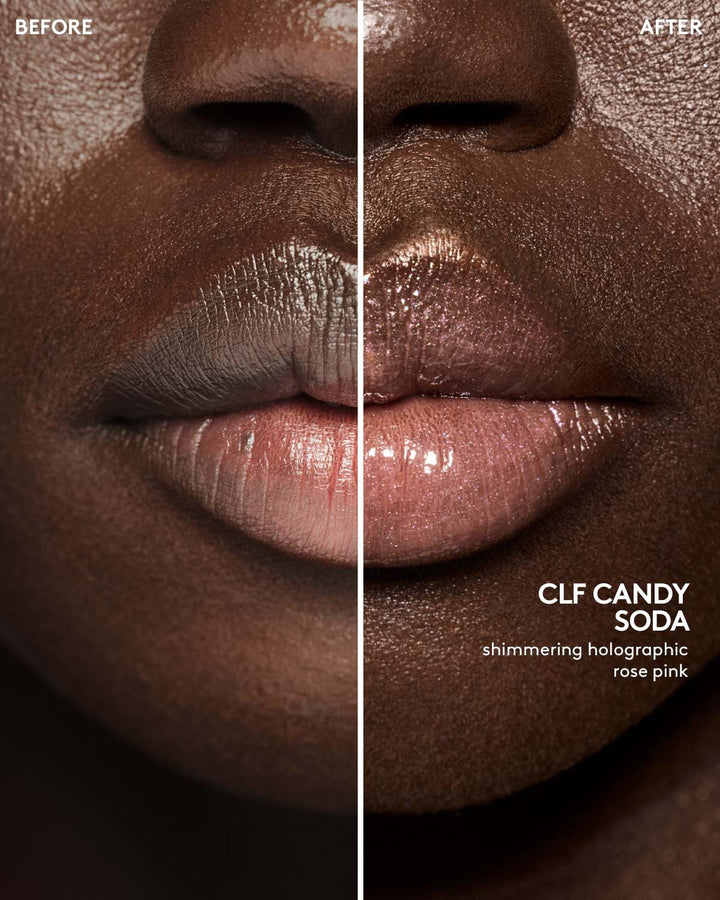 BEFORE

AFTER

CLF CANDY SODA

shimmering holographic rose pink