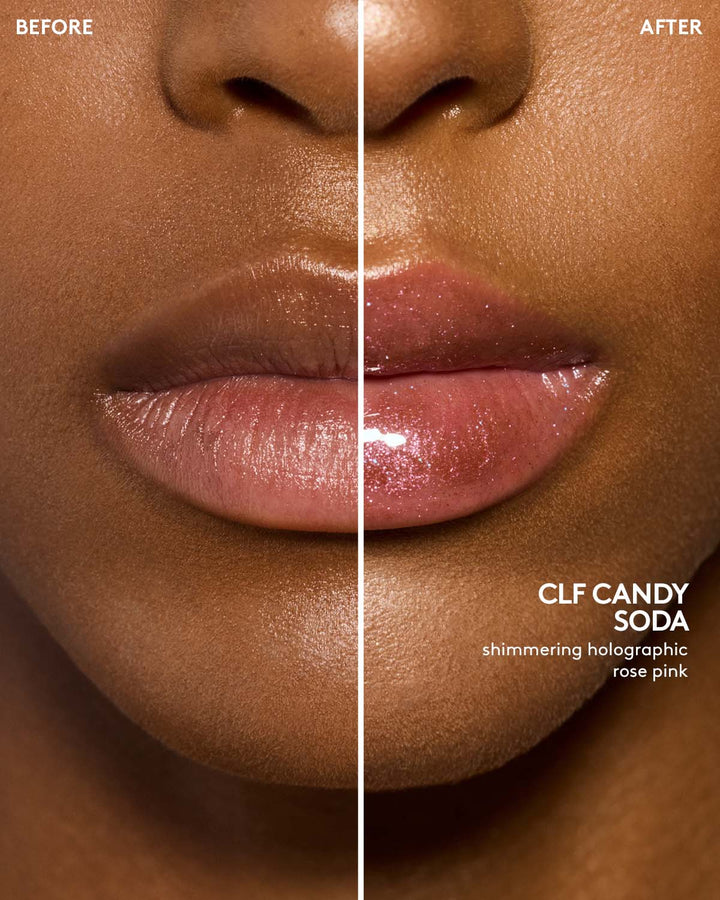 BEFORE

AFTER

CLF CANDY SODA
shimmering holographic rose pink