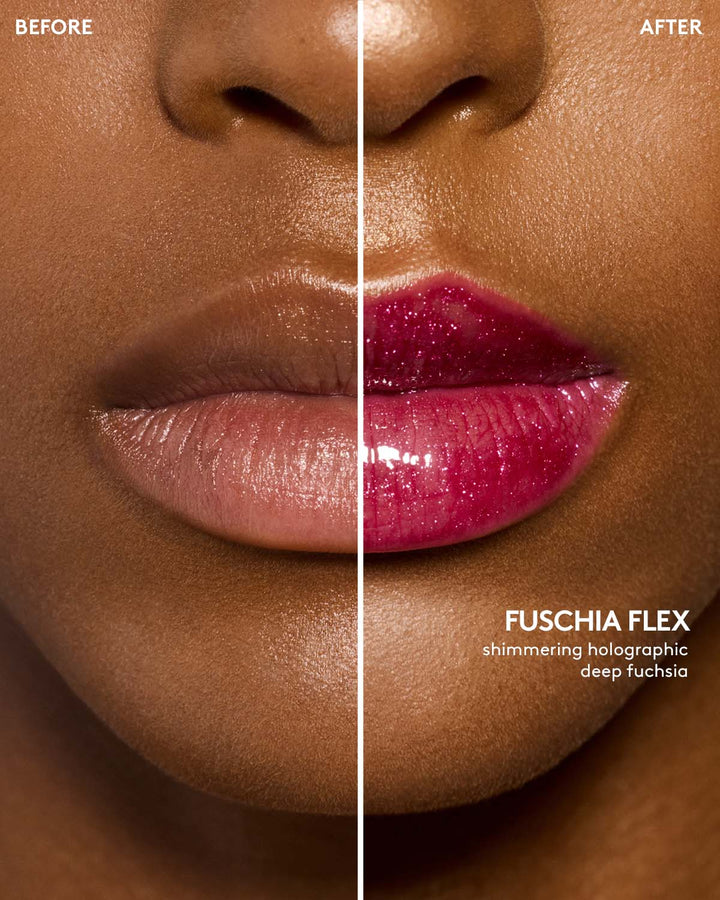 BEFORE

AFTER

FUSCHIA FLEX
shimmering holographic deep fuchsia