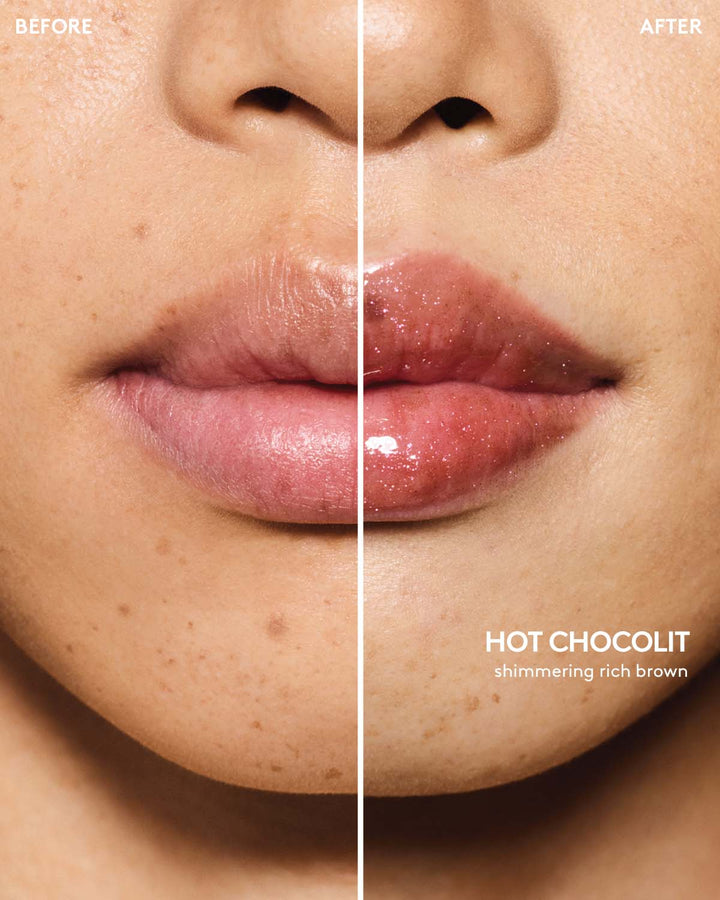 BEFORE

AFTER

HOT CHOCOLIT
shimmering rich brown