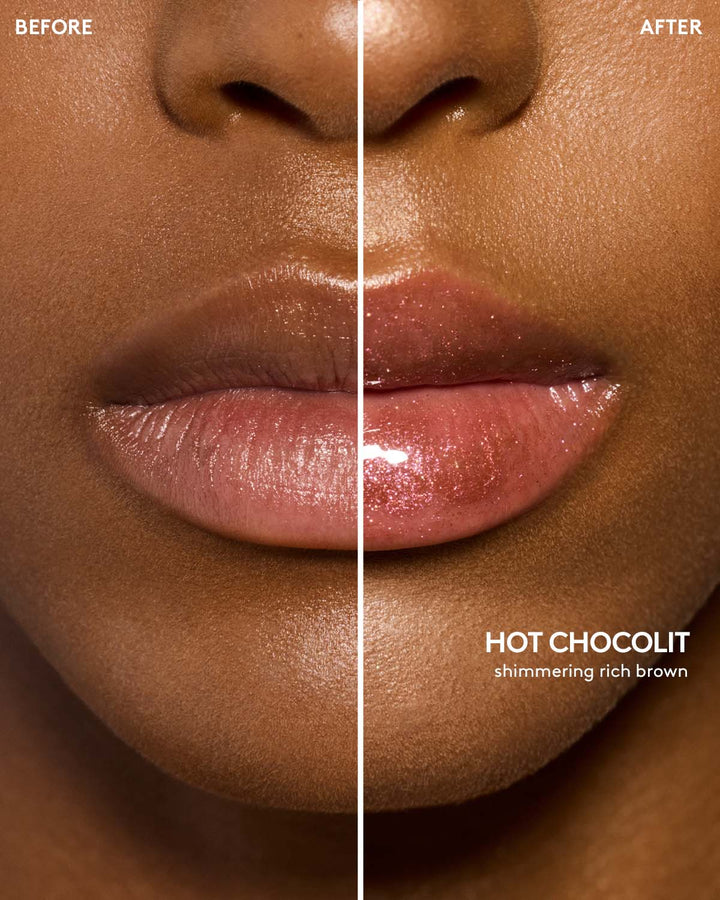 BEFORE

AFTER

HOT CHOCOLIT
shimmering rich brown