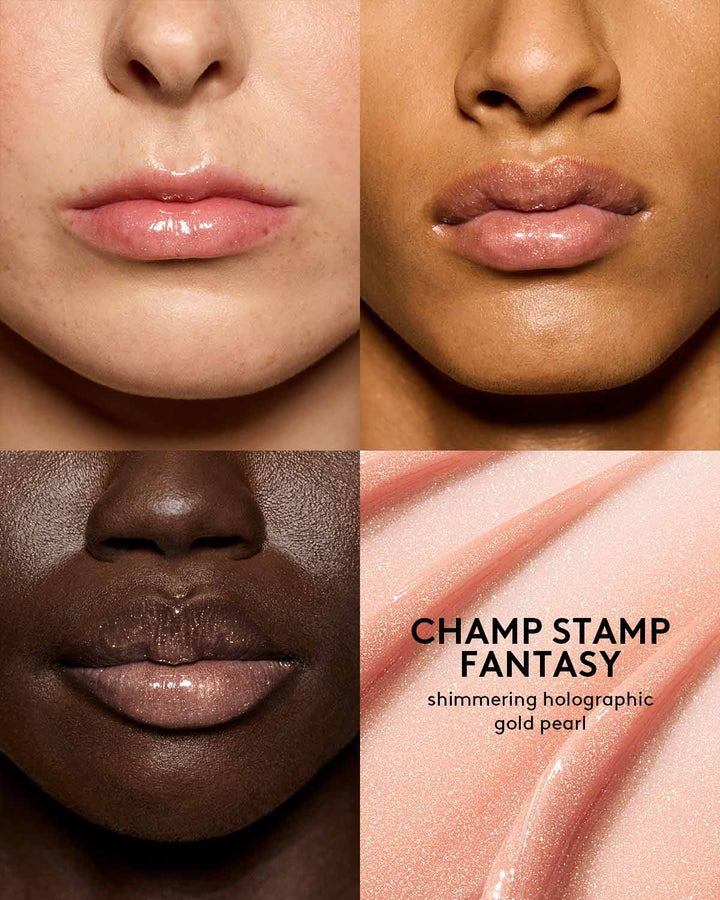 CHAMP STAMP FANTASY
shimmering holographic gold pearl