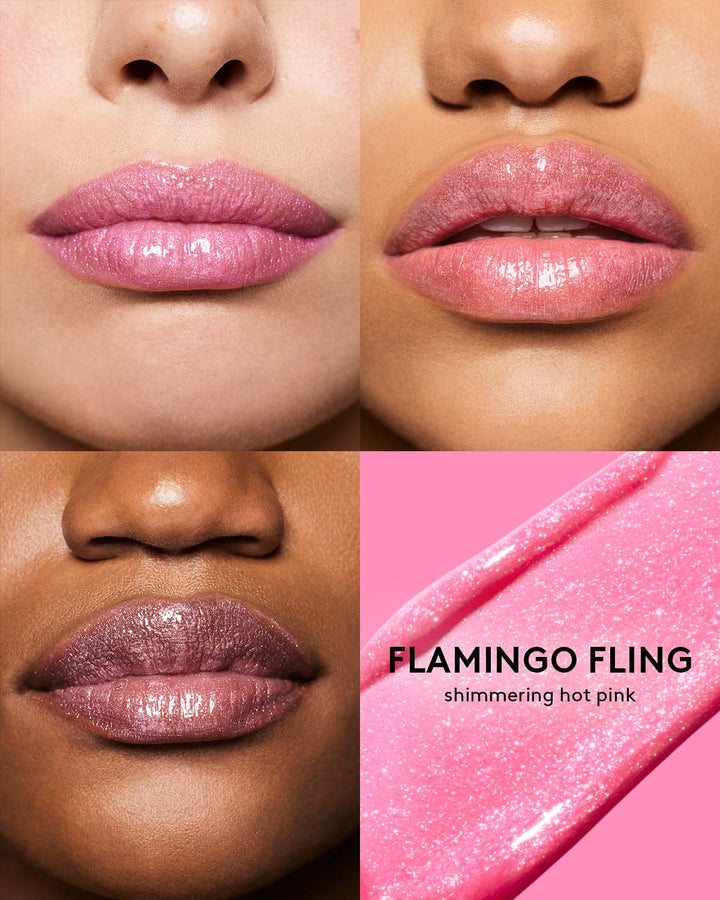 FLAMINGO FLING
shimmering hot pink