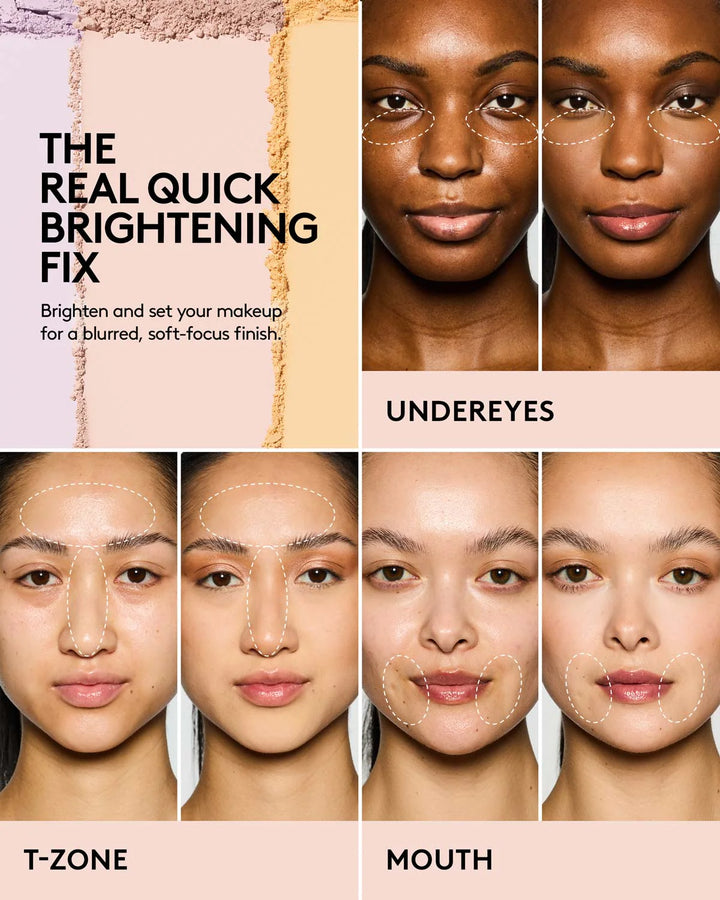 THE REAL QUICK BRIGHTENING FIX

Brighten and set your makeup for a blurred, soft-focus finish.

UNDEREYES

T-ZONE

MOUTH