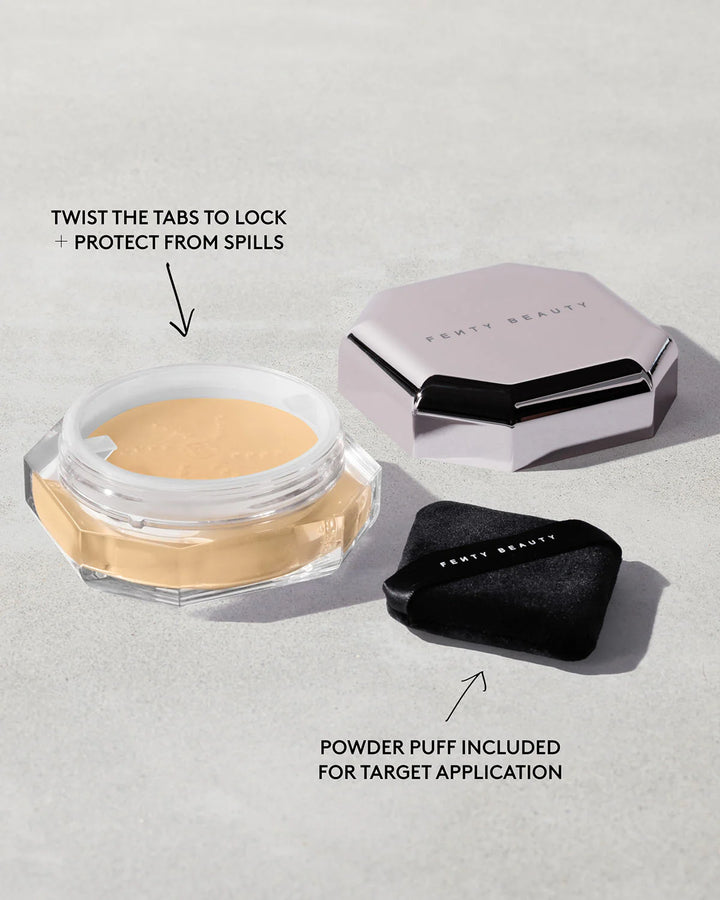 TWIST THE TABS TO LOCK + PROTECT FROM SPILLS

FENTY BEAUTY

FENTY BEAUTY

POWDER PUFF INCLUDED FOR TARGET APPLICATION