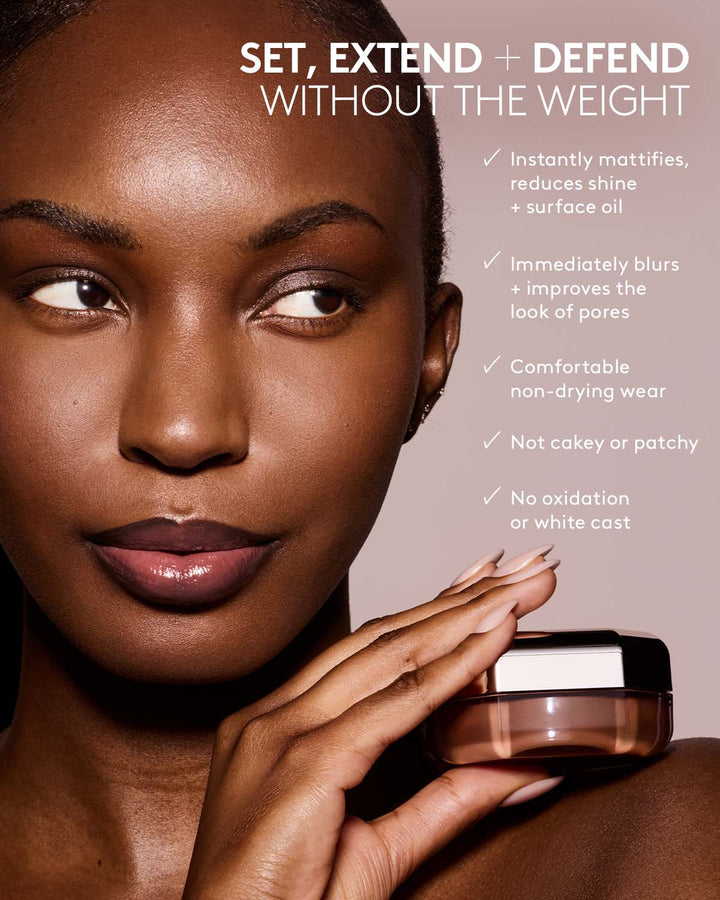 SET, EXTEND + DEFEND
WITHOUT THE WEIGHT

✓ Instantly mattifies, reduces shine + surface oil

✓ Immediately blurs + improves the look of pores

✓ Comfortable non-drying wear

✓ Not cakey or patchy

✓ No oxidation or white cast