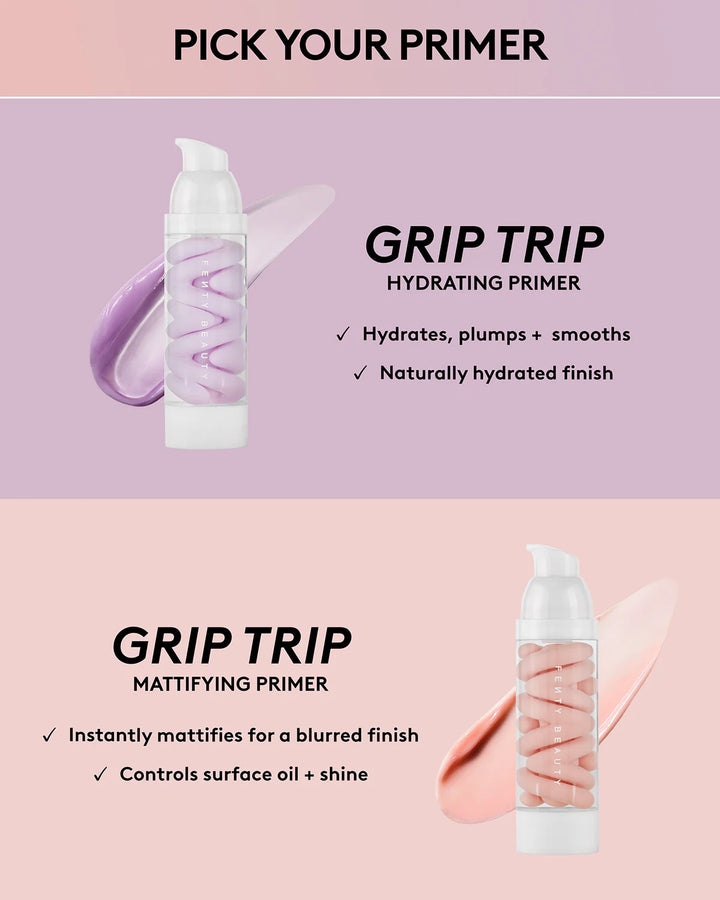 PICK YOUR PRIMER

FENTY BEAUTY

GRIP TRIP
HYDRATING PRIMER

✓ Hydrates, plumps + smooths

✓ Naturally hydrated finish

GRIP TRIP
MATTIFYING PRIMER

✓ Instantly mattifies for a blurred finish

✓ Controls surface oil + shine

FENTY BEAUTY