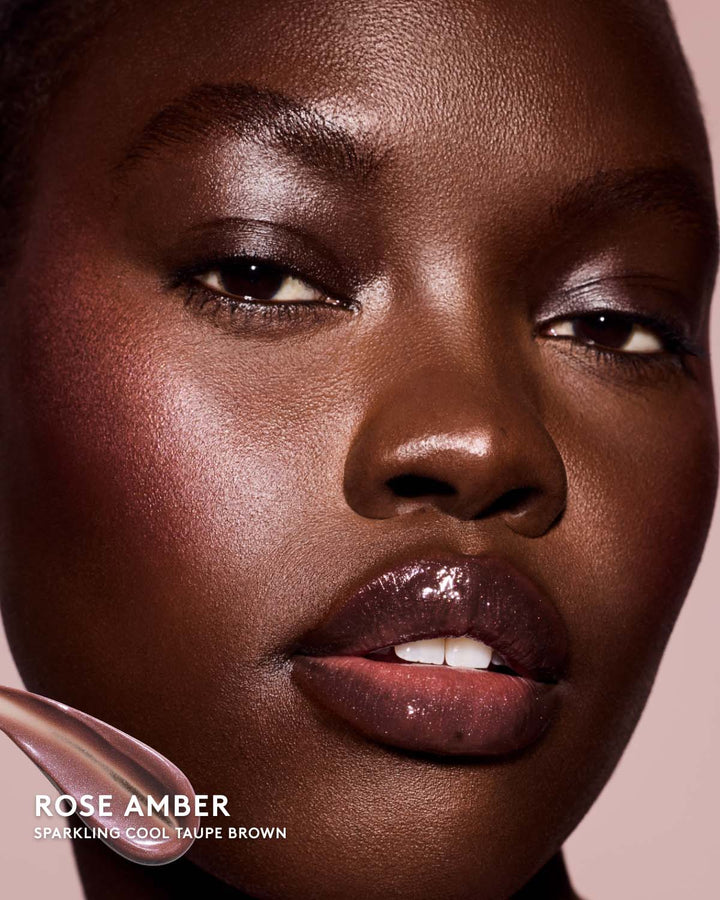 ROSE AMBER
SPARKLING COOL TAUPE BROWN