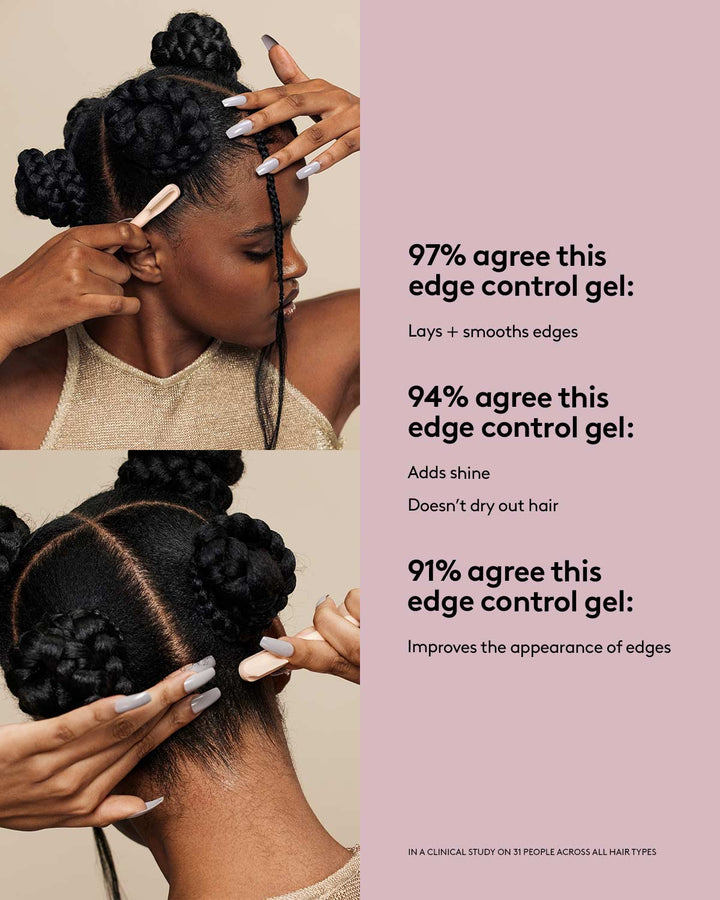 97% agree this edge control gel:

Lays + smooths edges

94% agree this edge control gel:

Adds shine

Doesn't dry out hair

91% agree this edge control gel:

Improves the appearance of edges

IN A CLINICAL STUDY ON 31 PEOPLE ACROSS ALL HAIR TYPES