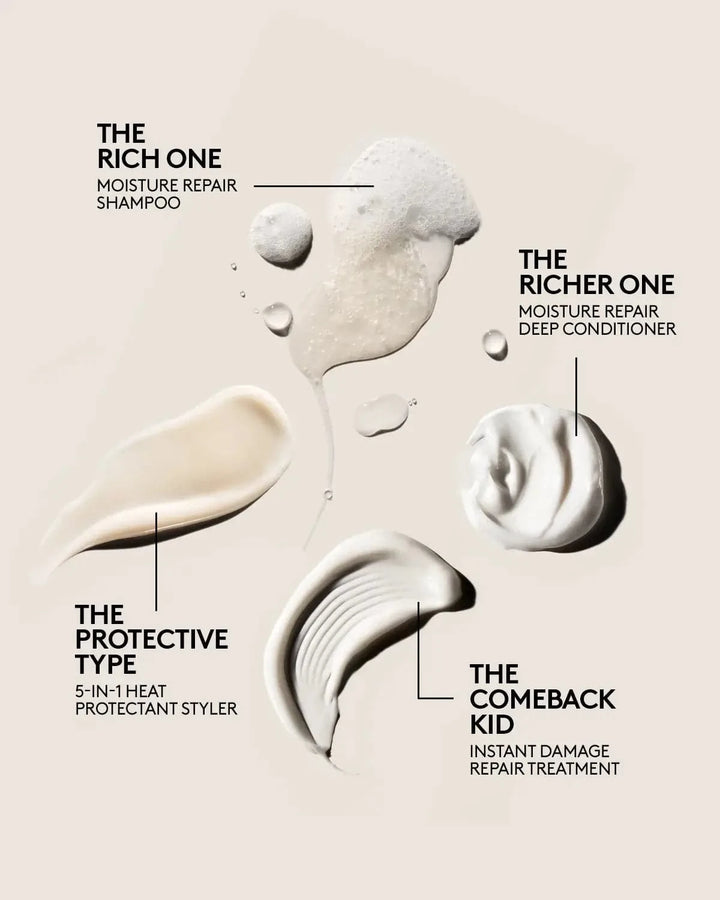 THE RICH ONE
MOISTURE REPAIR SHAMPOO

THE RICHER ONE
MOISTURE REPAIR DEEP CONDITIONER

THE PROTECTIVE TYPE
5-IN-1 HEAT PROTECTANT STYLER

THE COMEBACK KID
INSTANT DAMAGE REPAIR TREATMENT